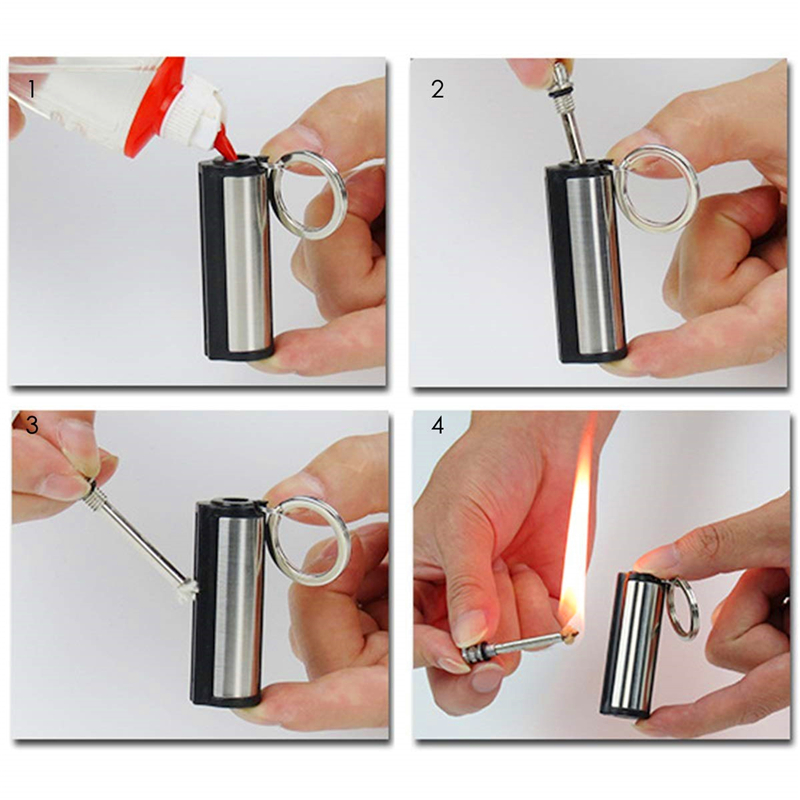 1

2

3

4